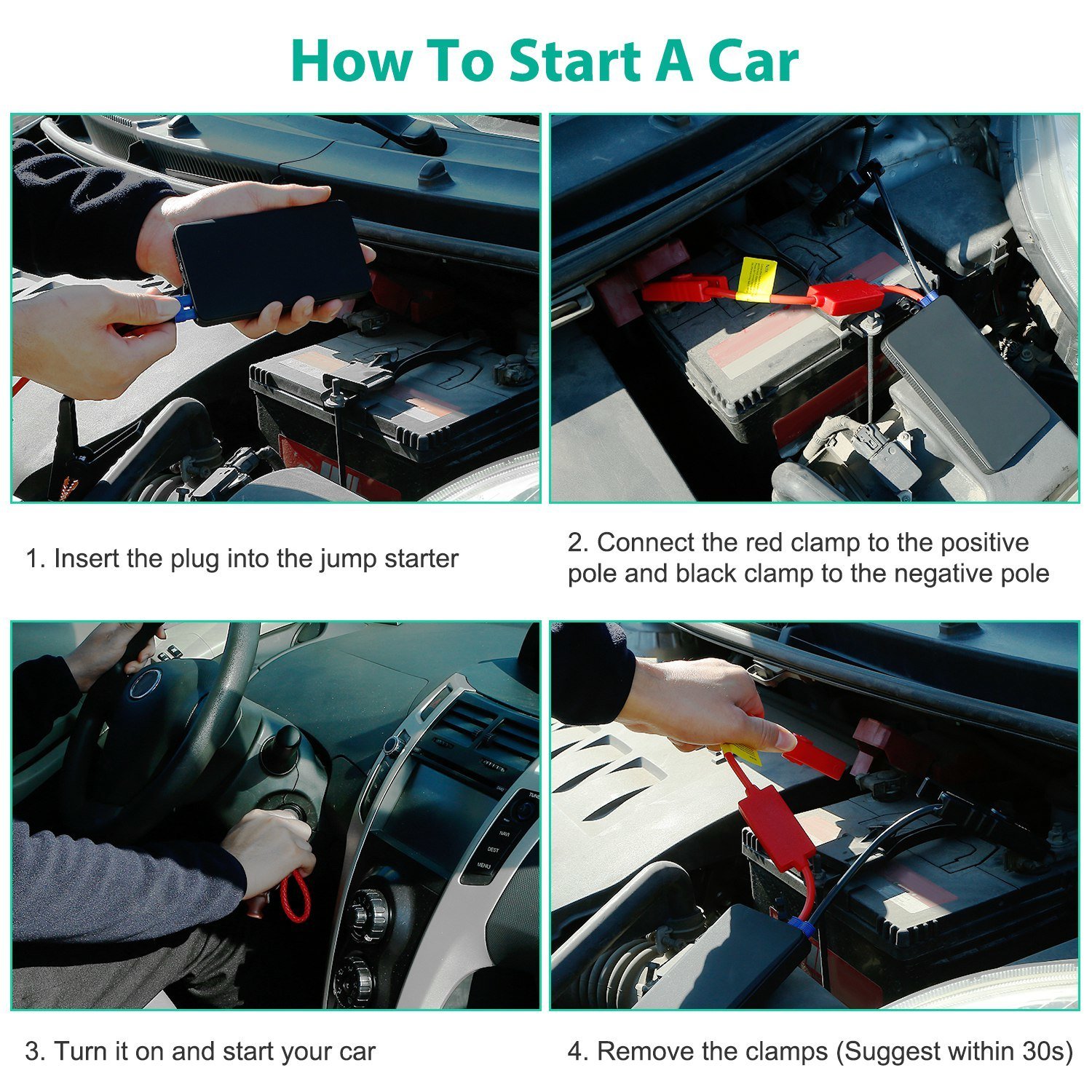 How To Start A Car

1. Insert the plug into the jump starter

2. Connect the red clamp to the positive pole and black clamp to the negative pole

NAVI
DEST
MENU

3. Turn it on and start your car

4. Remove the clamps (Suggest within 30s)